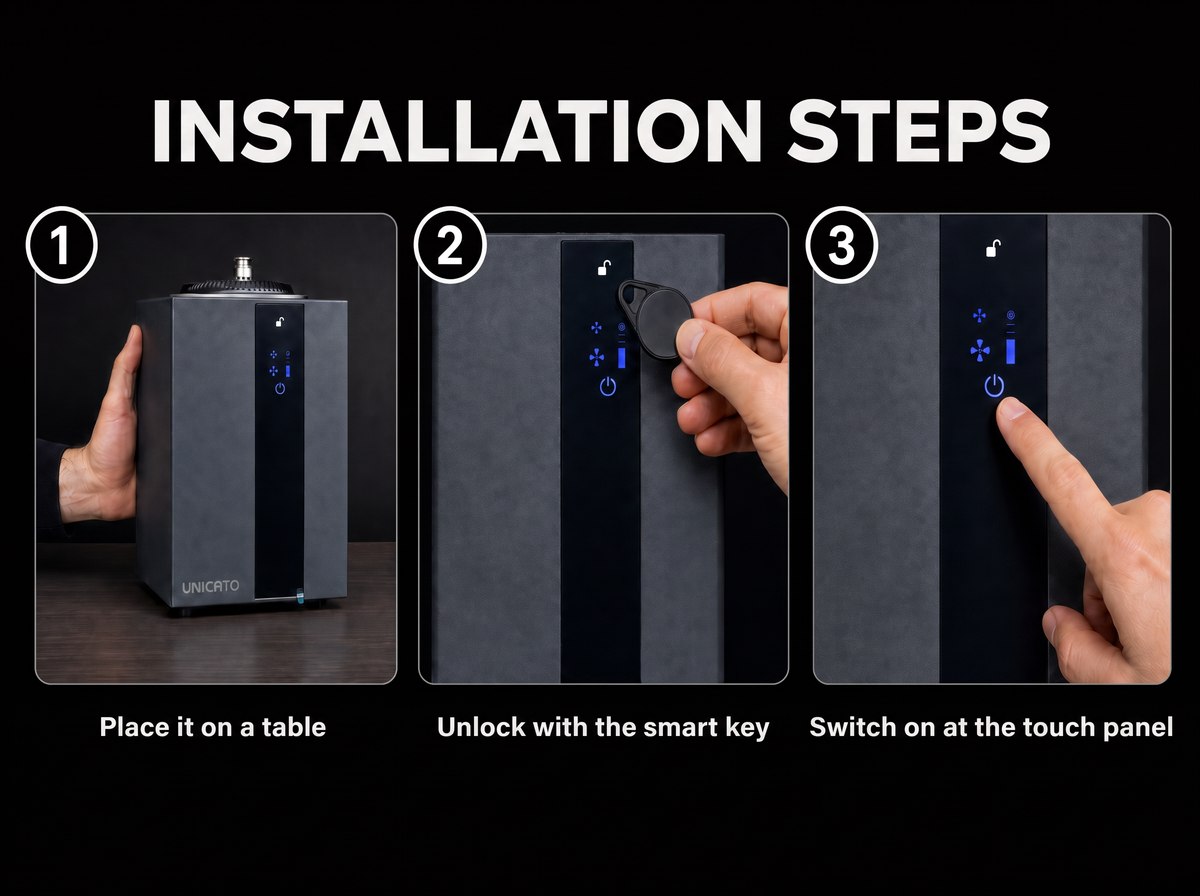 INSTALLATION STEPS

1

UNICATO

Place it on a table

2

Unlock with the smart key

3

Switch on at the touch panel